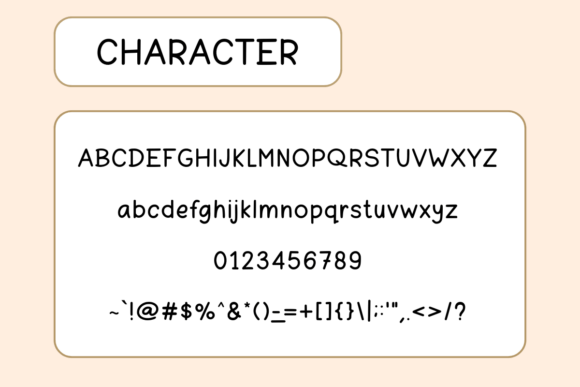 CHARACTER

ABCDEFGHIJKLMNOPQRSTUVWXYZ

abcdefghijklmnopqrstuvwxyz

0123456789

~`!@#$%^&*()-_=+[]{}\|;:'",.<>/?